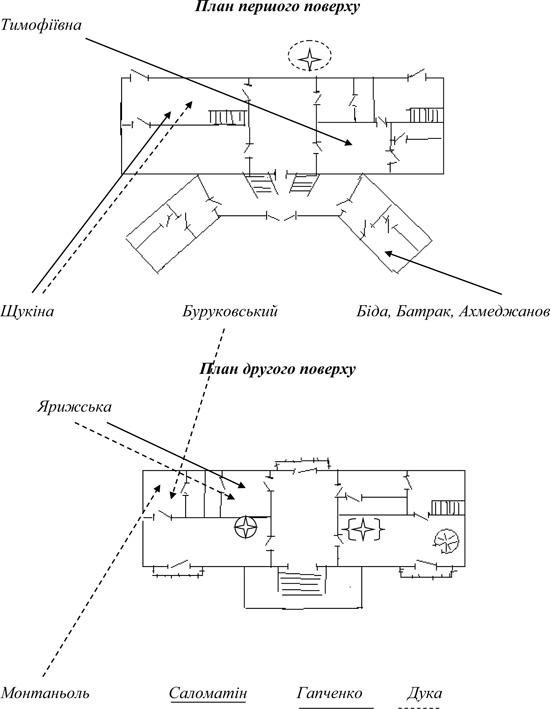 План першого поверху

Тимофіївна

Щукіна

Буруковський

Біда, Батрак, Ахмеджанов

План другого поверху

Ярижська

Монтаньоль

Саломатін

Гапченко

Дука